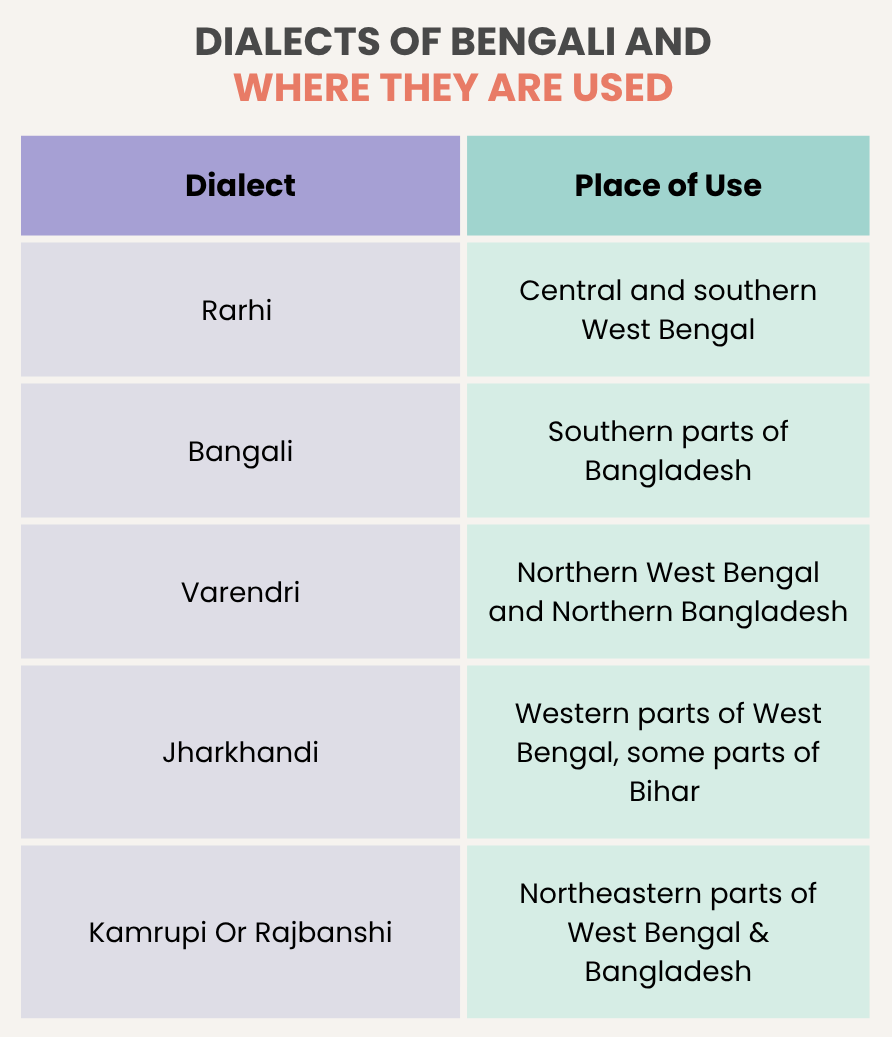 DIALECTS OF BENGALI AND
WHERE THEY ARE USED

| Dialect | Place of Use |
|---|---|
| Rarhi | Central and southern West Bengal |
| Bangali | Southern parts of Bangladesh |
| Varendri | Northern West Bengal and Northern Bangladesh |
| Jharkhandi | Western parts of West Bengal, some parts of Bihar |
| Kamrupi Or Rajbanshi | Northeastern parts of West Bengal & Bangladesh |